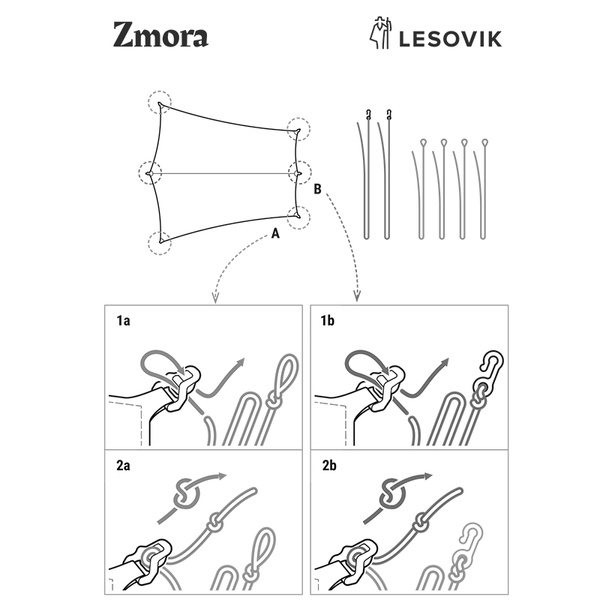 Zmora

LESOVIK

B

A

1a

1b

2a

2b