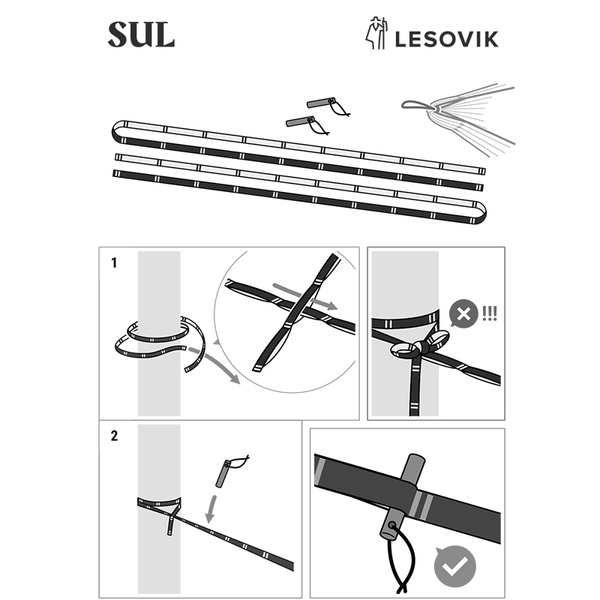 SUL

LESOVIK

1

!!!

2