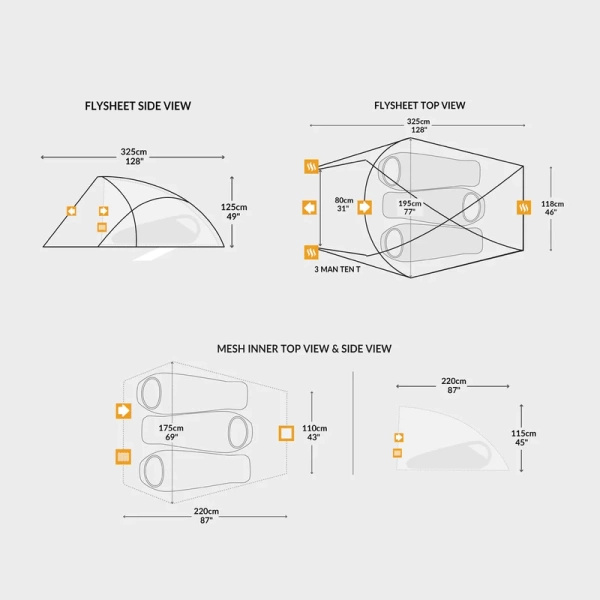 FLYSHEET SIDE VIEW

325cm
128"

125cm
49"

FLYSHEET TOP VIEW

325cm
128"

80cm
31"

195cm
77"

118cm
46"

3 MAN TEN T

MESH INNER TOP VIEW & SIDE VIEW

175cm
69"

110cm
43"

220cm
87"

220cm
87"

115cm
45"