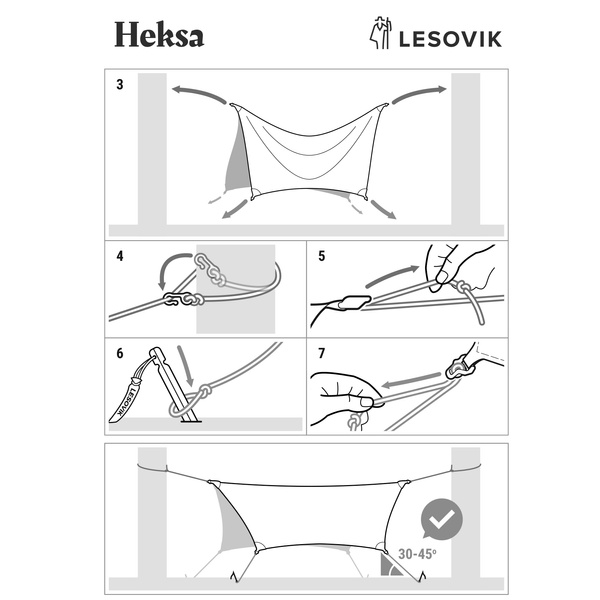 Heksa

LESOVIK

3

4

5

6

LESOVIK

7

30-45°