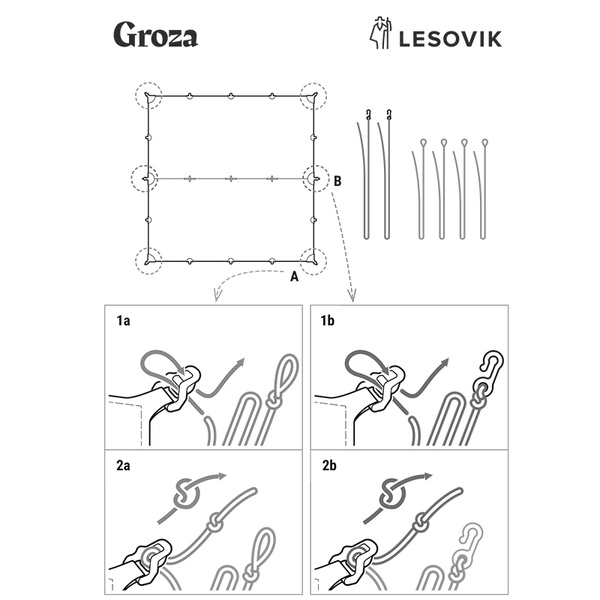 Groza

LESOVIK

B

A

1a

1b

2a

2b