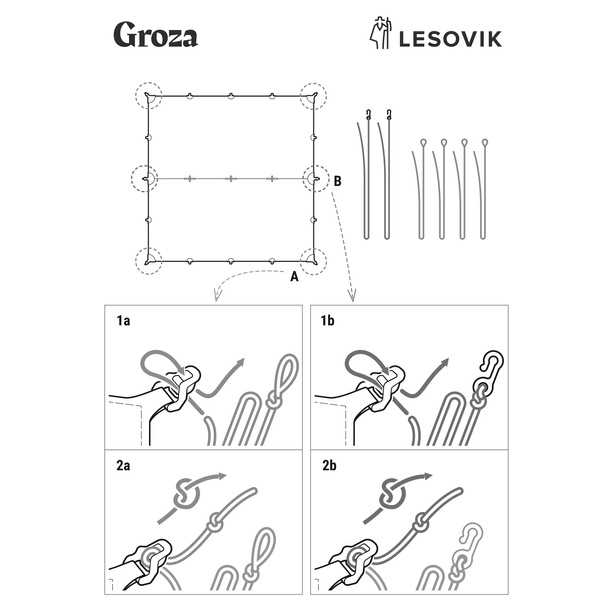 Groza

LESOVIK

B

A

1a

1b

2a

2b