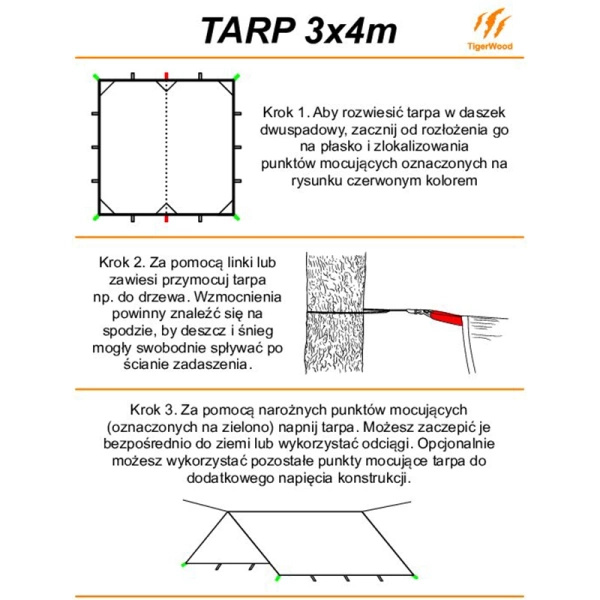 TARP 3x4m

TigerWood

Krok 1. Aby rozwiesić tarpa w daszek dwuspadowy, zacznij od rozłożenia go na płasko i zlokalizowania punktów mocujących oznaczonych na rysunku czerwonym kolorem

Krok 2. Za pomocą linki lub zawiesi przymocuj tarpa np. do drzewa. Wzmocnienia powinny znaleźć się na spodzie, by deszcz i śnieg mogły swobodnie spływać po ścianie zadaszenia.

Krok 3. Za pomocą narożnych punktów mocujących (oznaczonych na zielono) napnij tarpa. Możesz zaczepić je bezpośrednio do ziemi lub wykorzystać odciągi. Opcjonalnie możesz wykorzystać pozostałe punkty mocujące tarpa do dodatkowego napięcia konstrukcji.