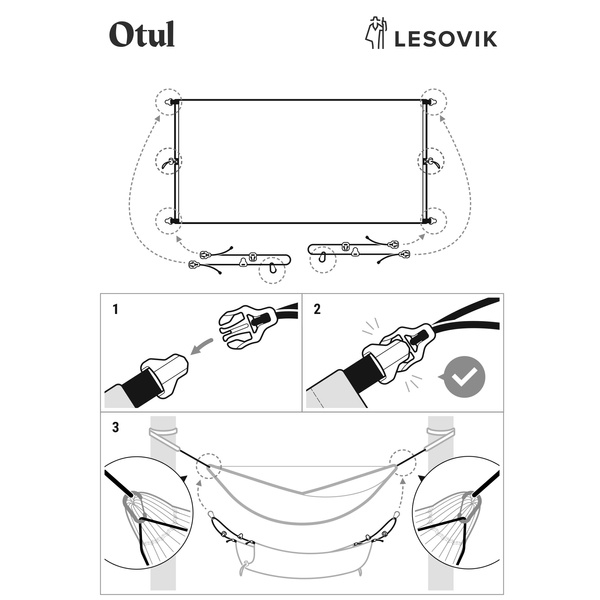 Otul

LESOVIK

1

2

3