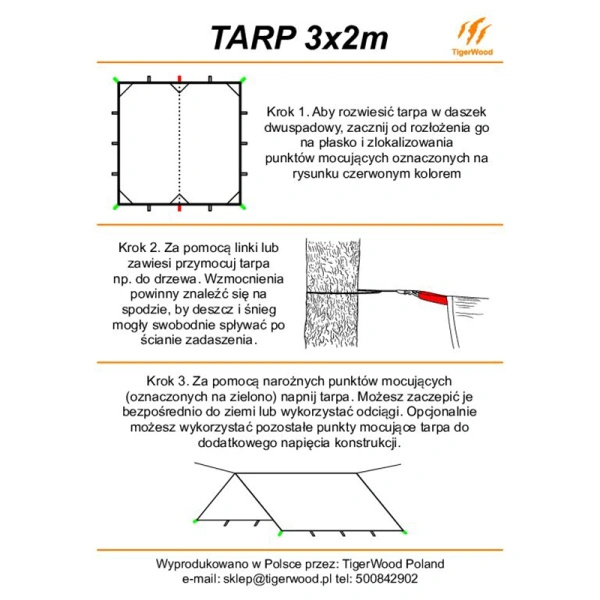 TARP 3x2m

TigerWood

Krok 1. Aby rozwiesić tarpa w daszek dwuspadowy, zacznij od rozłożenia go na płasko i zlokalizowania punktów mocujących oznaczonych na rysunku czerwonym kolorem

Krok 2. Za pomocą linki lub zawiesi przymocuj tarpa np. do drzewa. Wzmocnienia powinny znaleźć się na spodzie, by deszcz i śnieg mogły swobodnie spływać po ścianie zadaszenia.

Krok 3. Za pomocą narożnych punktów mocujących (oznaczonych na zielono) napnij tarpa. Możesz zaczepić je bezpośrednio do ziemi lub wykorzystać odciągi. Opcjonalnie możesz wykorzystać pozostałe punkty mocujące tarpa do dodatkowego napięcia konstrukcji.

Wyprodukowano w Polsce przez: TigerWood Poland
e-mail: sklep@tigerwood.pl tel: 500842902