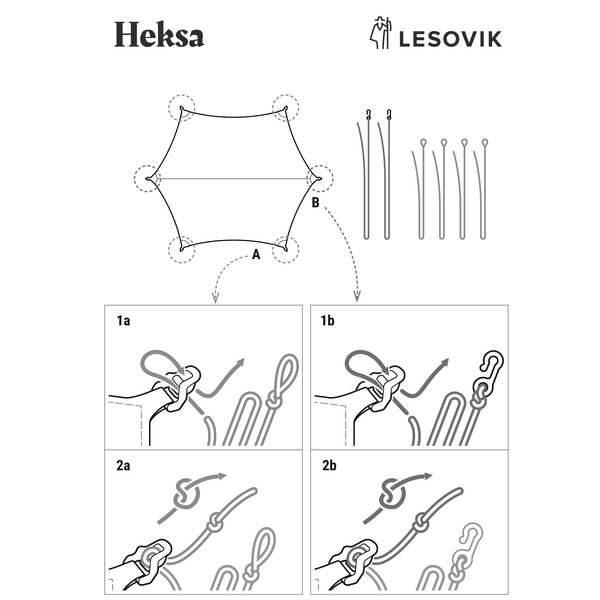 Heksa

LESOVIK

B

A

1a

1b

2a

2b