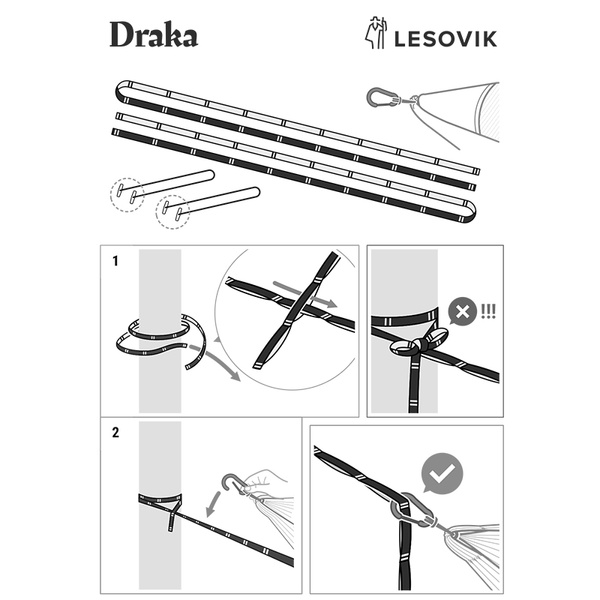 Draka

LESOVIK

1

!!!

2