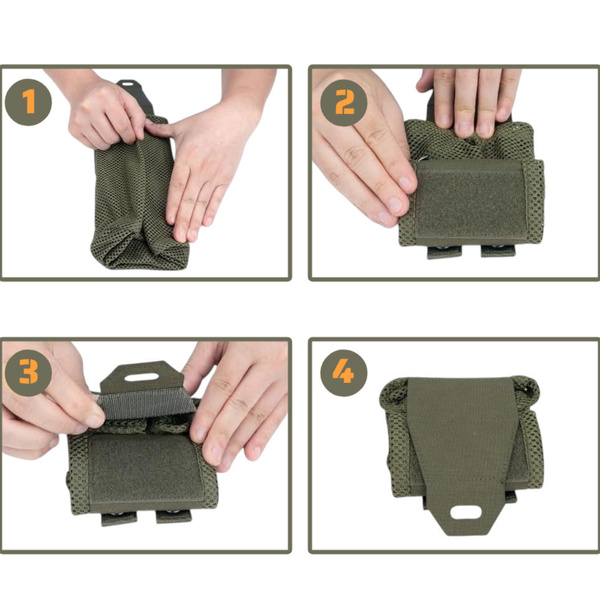 1

2

3

4