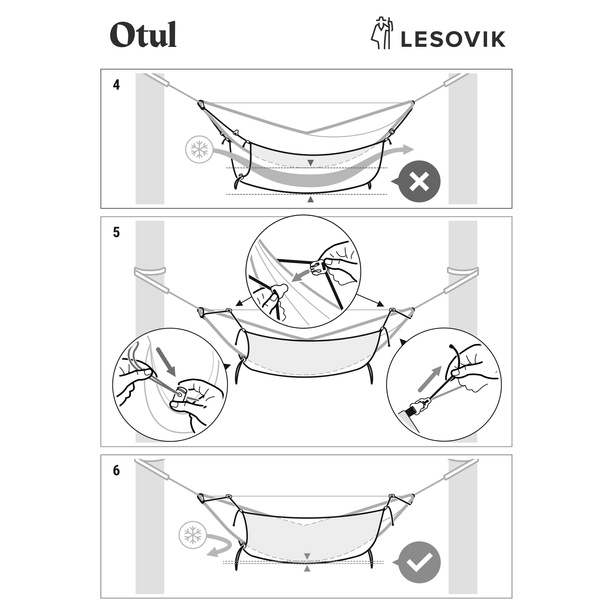 Otul

LESOVIK

4

5

6