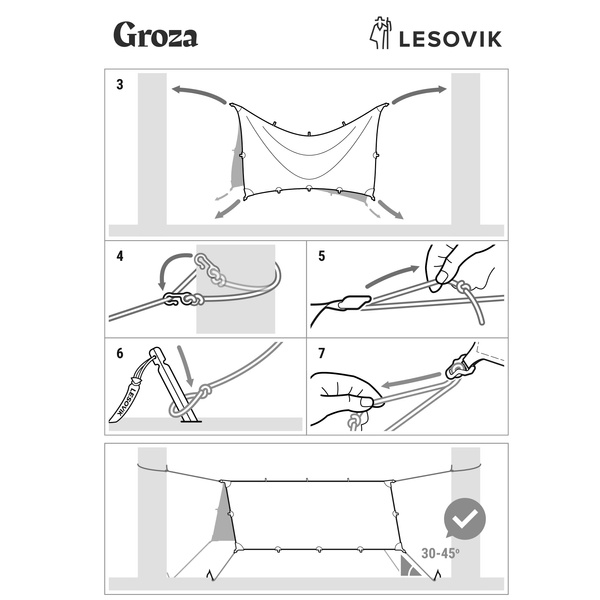 Groza

LESOVIK

3

4

5

6

LESOVIK

7

30-45°