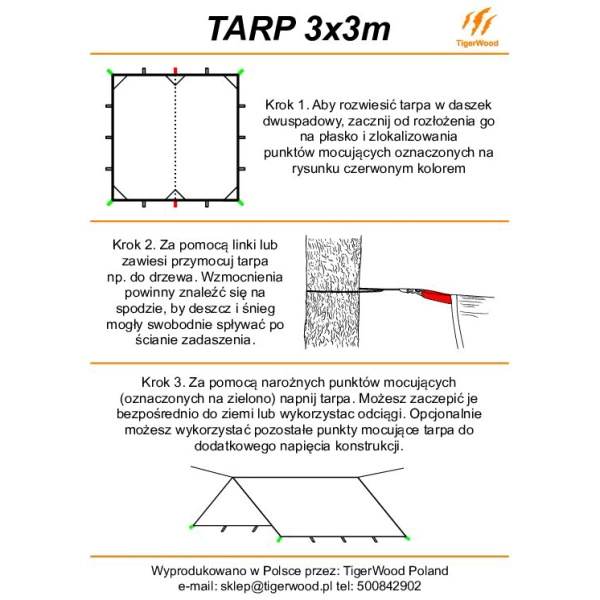 TARP 3x3m

TigerWood

Krok 1. Aby rozwiesić tarpa w daszek dwuspadowy, zacznij od rozłożenia go na płasko i zlokalizowania punktów mocujących oznaczonych na rysunku czerwonym kolorem

Krok 2. Za pomocą linki lub zawiesi przymocuj tarpa np. do drzewa. Wzmocnienia powinny znaleźć się na spodzie, by deszcz i śnieg mogły swobodnie spływać po ścianie zadaszenia.

Krok 3. Za pomocą narożnych punktów mocujących (oznaczonych na zielono) napnij tarpa. Możesz zaczepić je bezpośrednio do ziemi lub wykorzystac odciągi. Opcjonalnie możesz wykorzystać pozostałe punkty mocujące tarpa do dodatkowego napięcia konstrukcji.

Wyprodukowano w Polsce przez: TigerWood Poland
e-mail: sklep@tigerwood.pl tel: 500842902