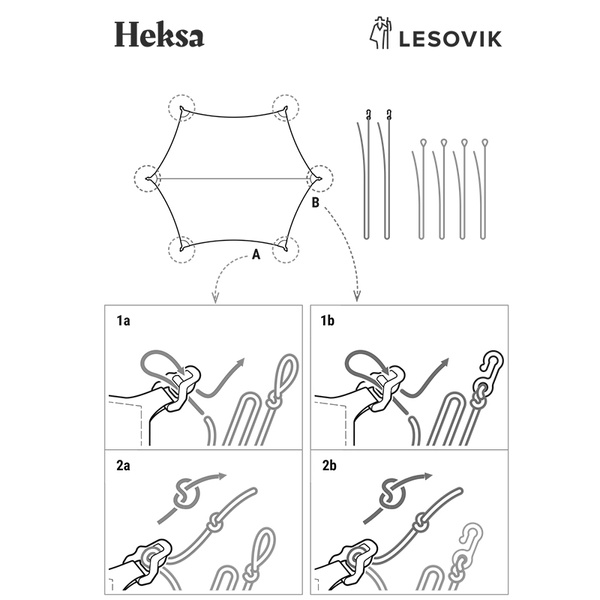 Heksa

LESOVIK

B

A

1a

1b

2a

2b