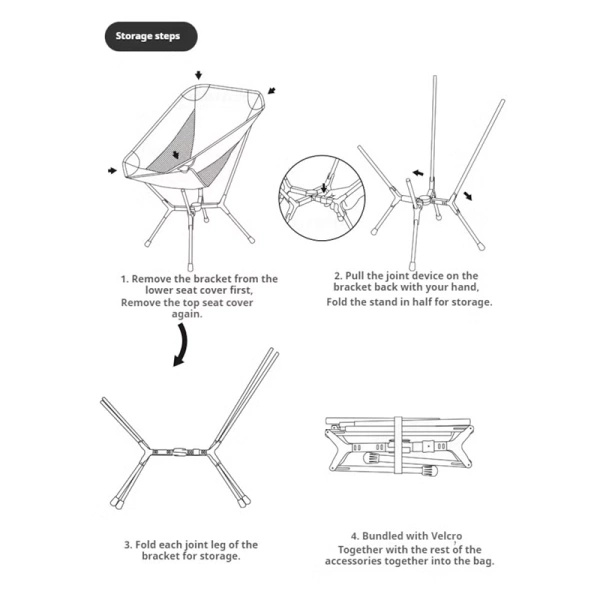 Storage steps

1. Remove the bracket from the lower seat cover first, Remove the top seat cover again.

2. Pull the joint device on the bracket back with your hand, Fold the stand in half for storage.

3. Fold each joint leg of the bracket for storage.

4. Bundled with Velcro, Together with the rest of the accessories together into the bag.