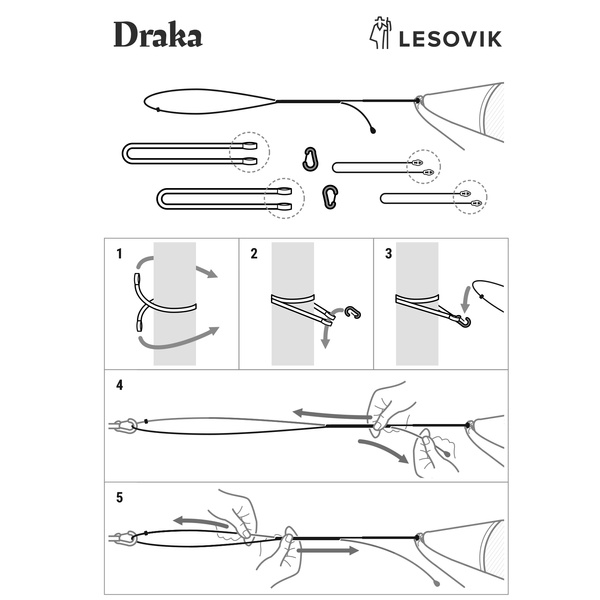 Draka

LESOVIK

1

2

3

4

5