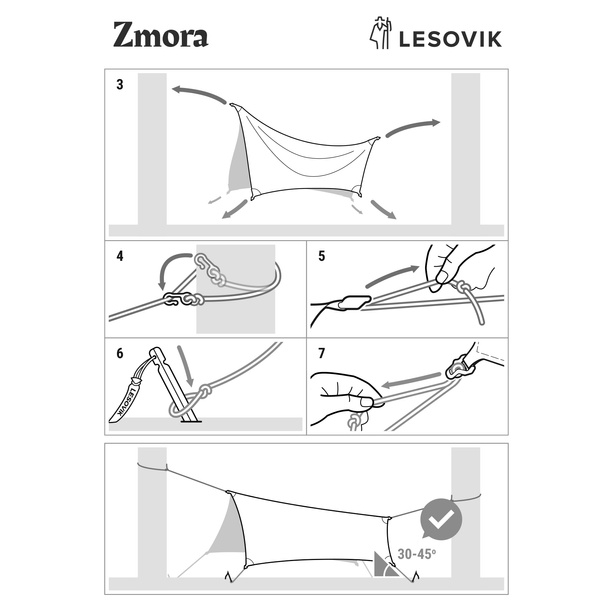 Zmora

LESOVIK

3

4

5

6

LESOVIK

7

30-45°