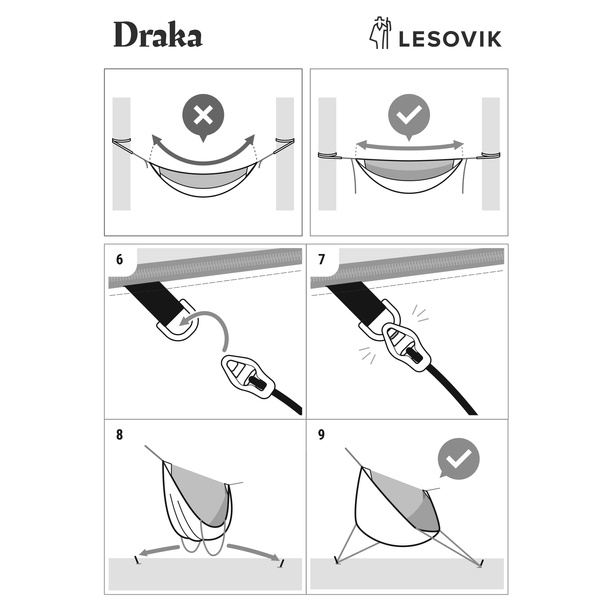 Draka

LESOVIK

6

7

8

9