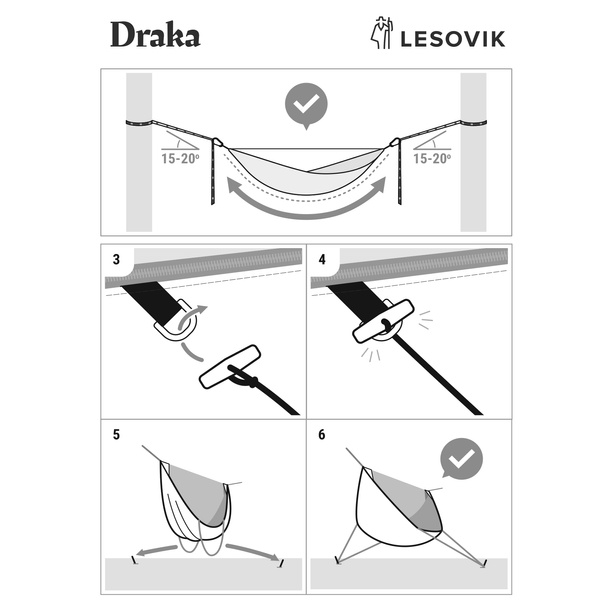 Draka

LESOVIK

15-20°

15-20°

3

4

5

6