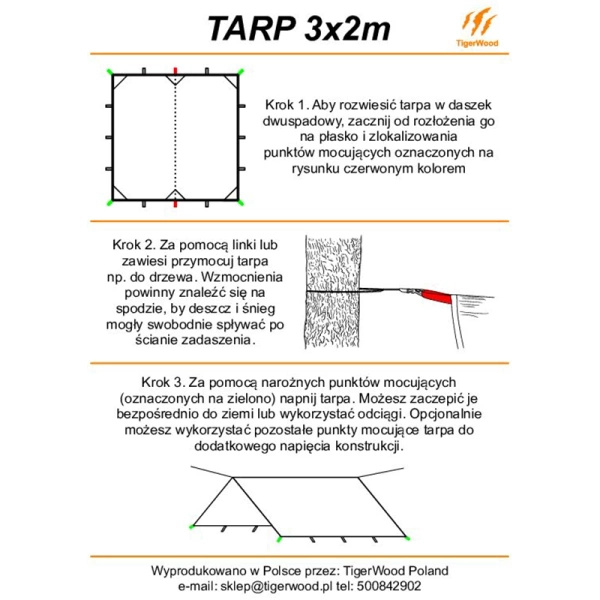 TARP 3x2m

TigerWood

Krok 1. Aby rozwiesić tarpa w daszek dwuspadowy, zacznij od rozłożenia go na płasko i zlokalizowania punktów mocujących oznaczonych na rysunku czerwonym kolorem

Krok 2. Za pomocą linki lub zawiesi przymocuj tarpa np. do drzewa. Wzmocnienia powinny znaleźć się na spodzie, by deszcz i śnieg mogły swobodnie spływać po ścianie zadaszenia.

Krok 3. Za pomocą narożnych punktów mocujących (oznaczonych na zielono) napnij tarpa. Możesz zaczepić je bezpośrednio do ziemi lub wykorzystać odciągi. Opcjonalnie możesz wykorzystać pozostałe punkty mocujące tarpa do dodatkowego napięcia konstrukcji.

Wyprodukowano w Polsce przez: TigerWood Poland
e-mail: sklep@tigerwood.pl tel: 500842902