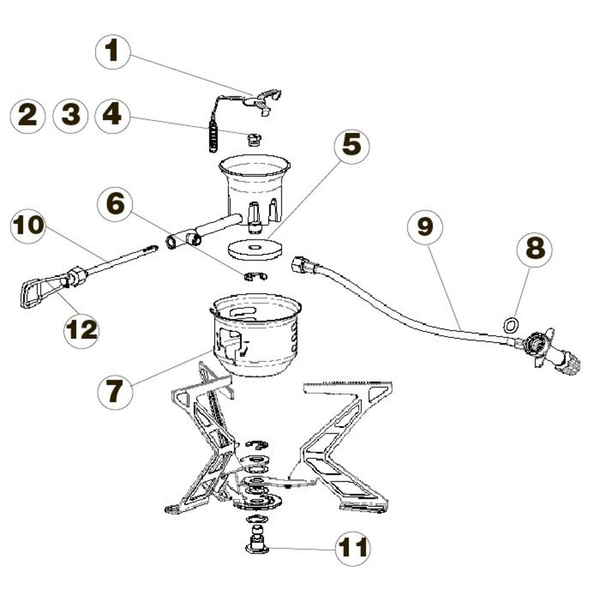 1
2 3 4
5
6
10
9
8
12
7
11