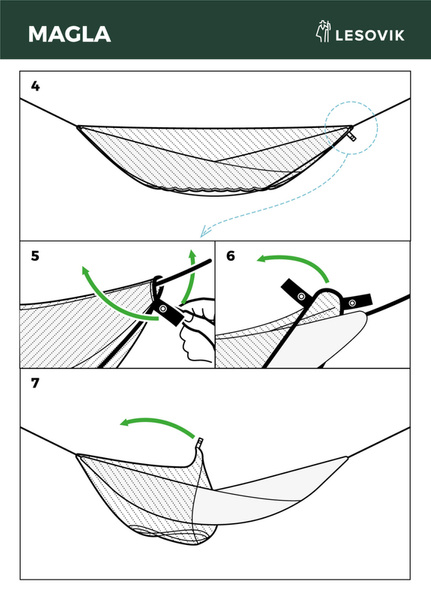 MAGLA

LESOVIK

4

5

6

7